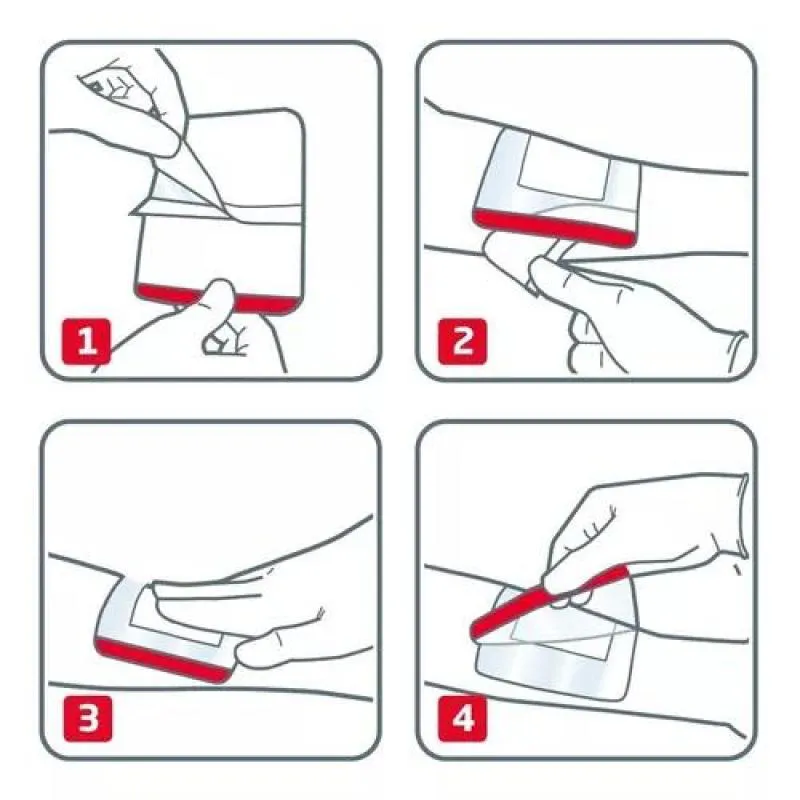 1

2

3

4