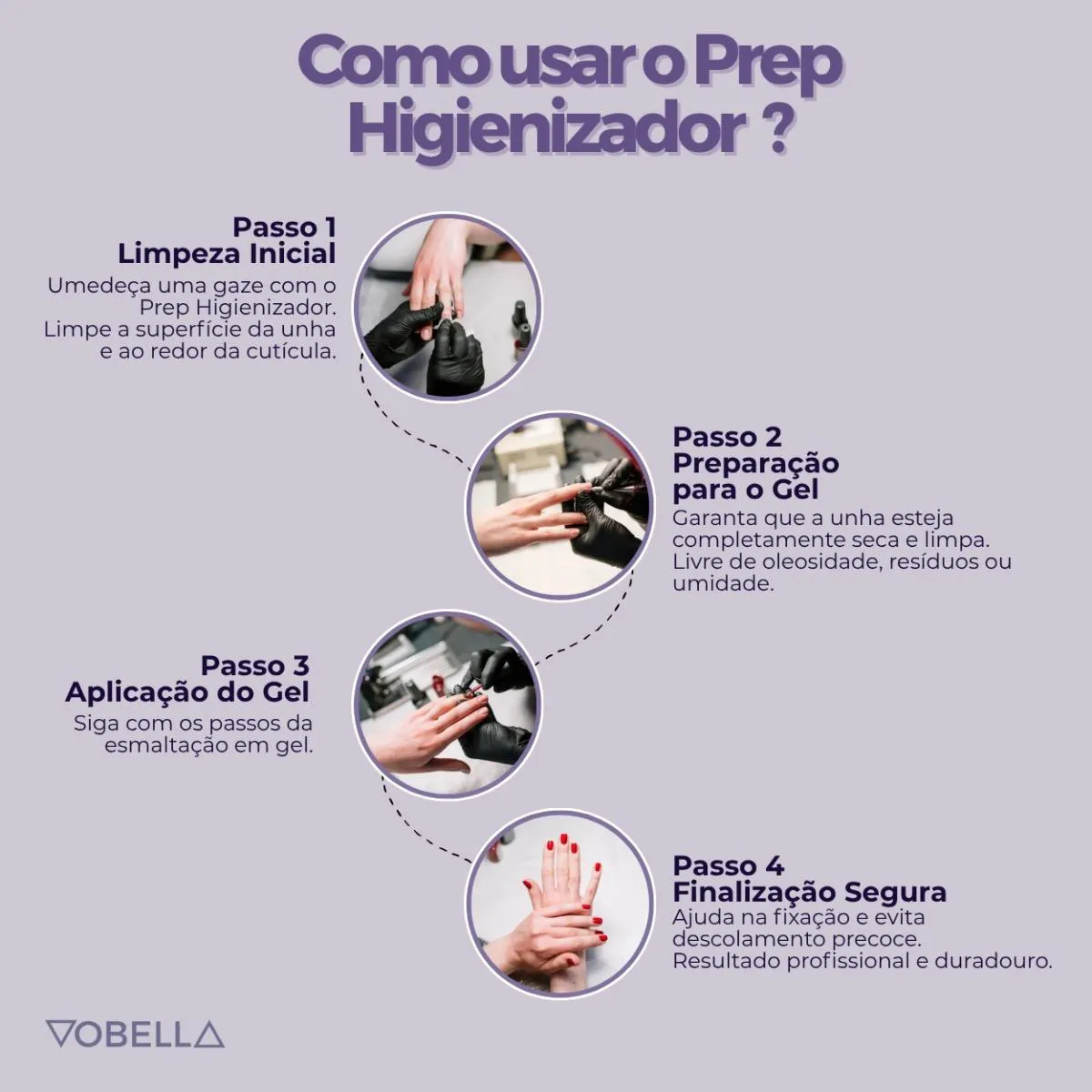 Como usar o Prep Higienizador ?

Passo 1
Limpeza Inicial
Umedeça uma gaze com o Prep Higienizador. Limpe a superfície da unha e ao redor da cutícula.

Passo 2
Preparação para o Gel
Garanta que a unha esteja completamente seca e limpa. Livre de oleosidade, resíduos ou umidade.

Passo 3
Aplicação do Gel
Siga com os passos da esmaltação em gel.

Passo 4
Finalização Segura
Ajuda na fixação e evita descolamento precoce. Resultado profissional e duradouro.

VOBELLA