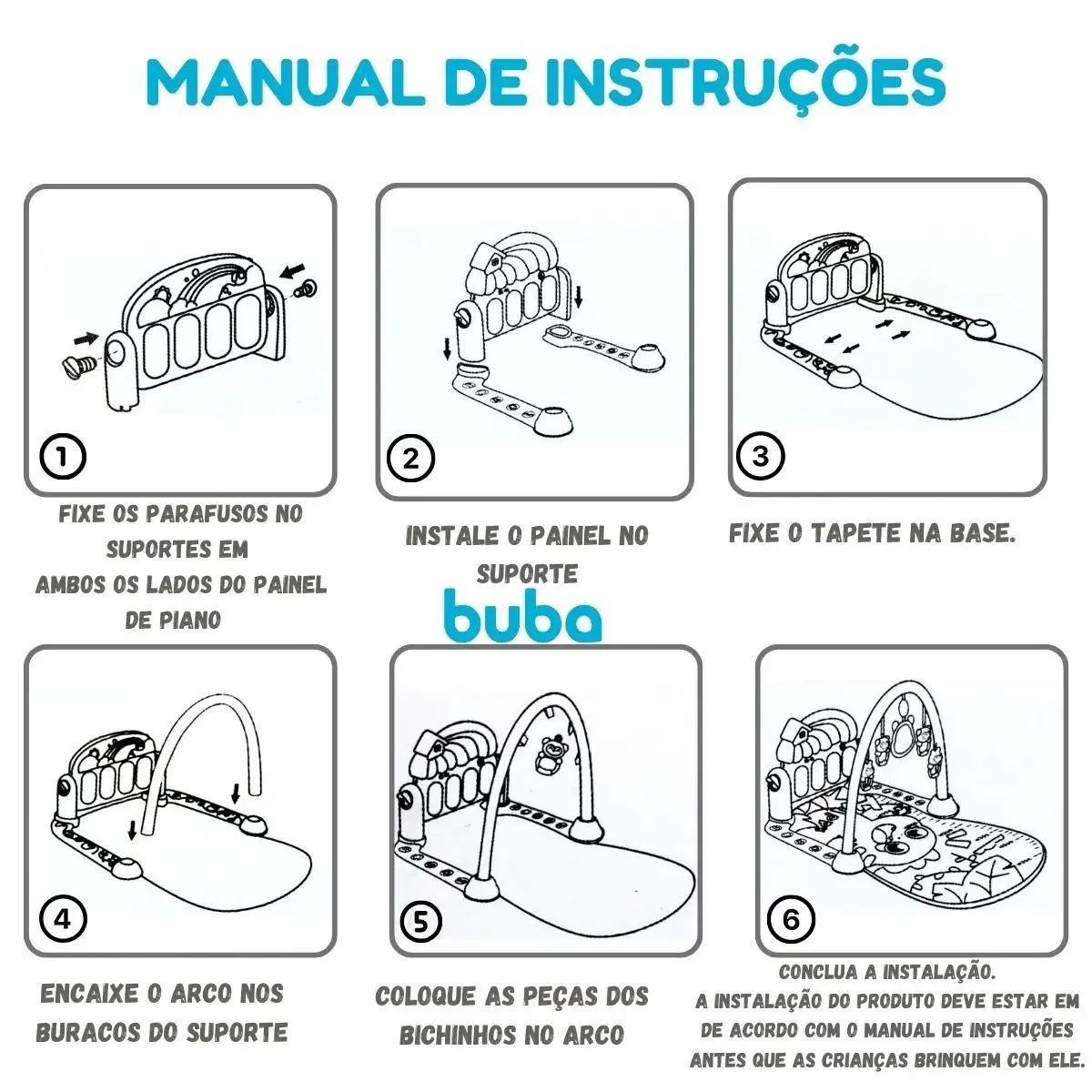 MANUAL DE INSTRUÇÕES

1

FIXE OS PARAFUSOS NO SUPORTES EM AMBOS OS LADOS DO PAINEL DE PIANO

2

INSTALE O PAINEL NO SUPORTE

3

FIXE O TAPETE NA BASE.

buba

4

ENCAIXE O ARCO NOS BURACOS DO SUPORTE

5

COLOQUE AS PEÇAS DOS BICHINHOS NO ARCO

6

CONCLUA A INSTALAÇÃO.
A INSTALAÇÃO DO PRODUTO DEVE ESTAR EM DE ACORDO COM O MANUAL DE INSTRUÇÕES ANTES QUE AS CRIANÇAS BRINQUEM COM ELE.