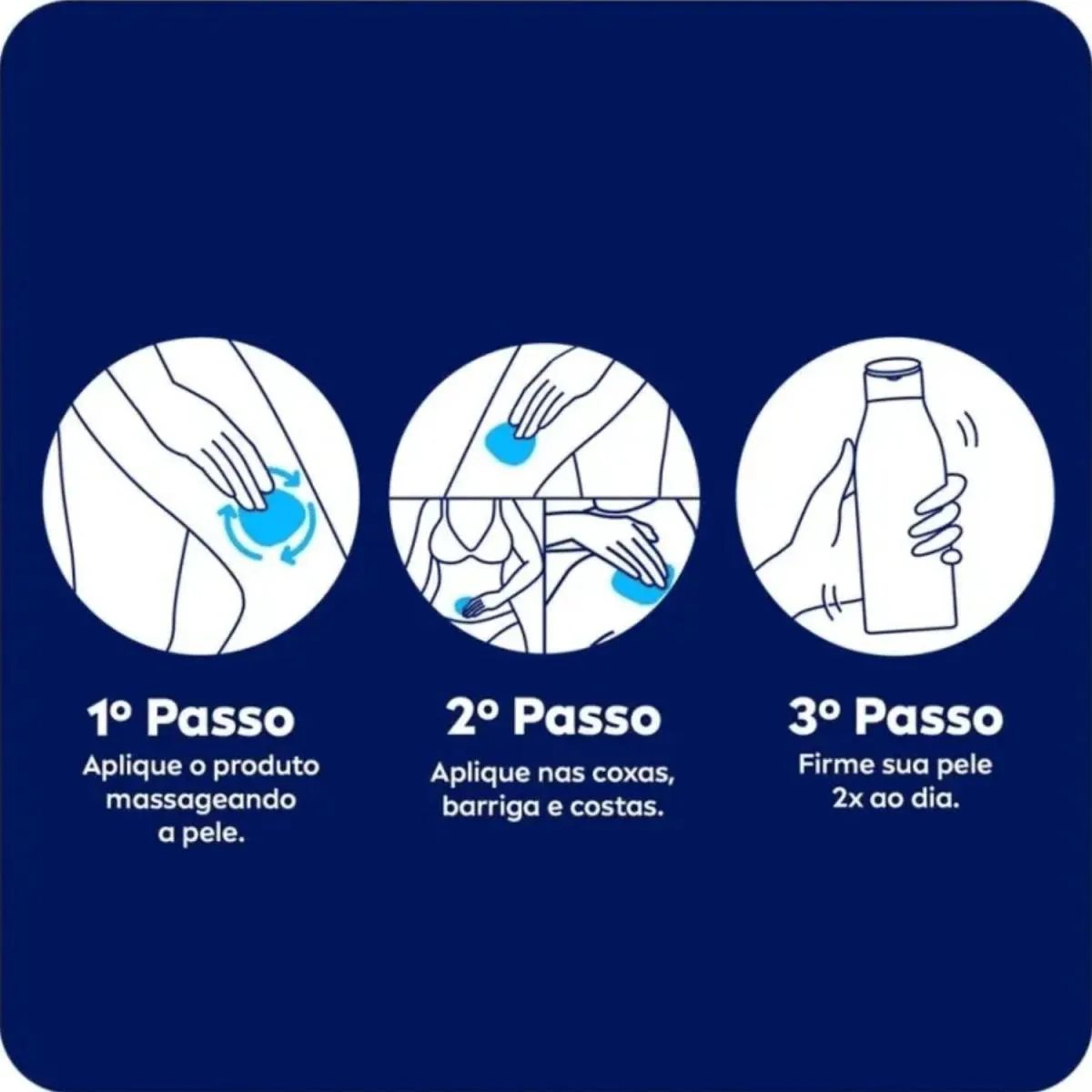 1º Passo
Aplique o produto massageando a pele.

2º Passo
Aplique nas coxas, barriga e costas.

3º Passo
Firme sua pele 2x ao dia.