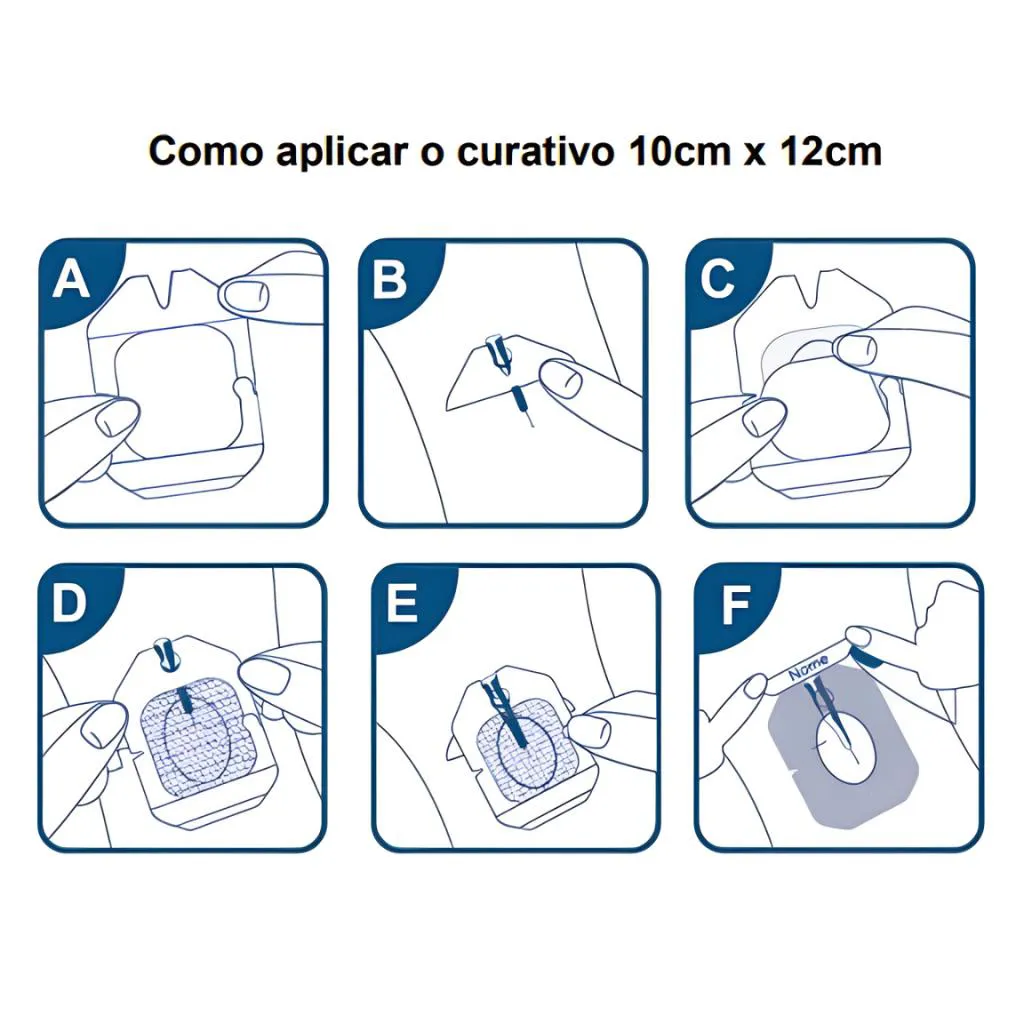 Como aplicar o curativo 10cm x 12cm

A

B

C

D

E

F

Nome