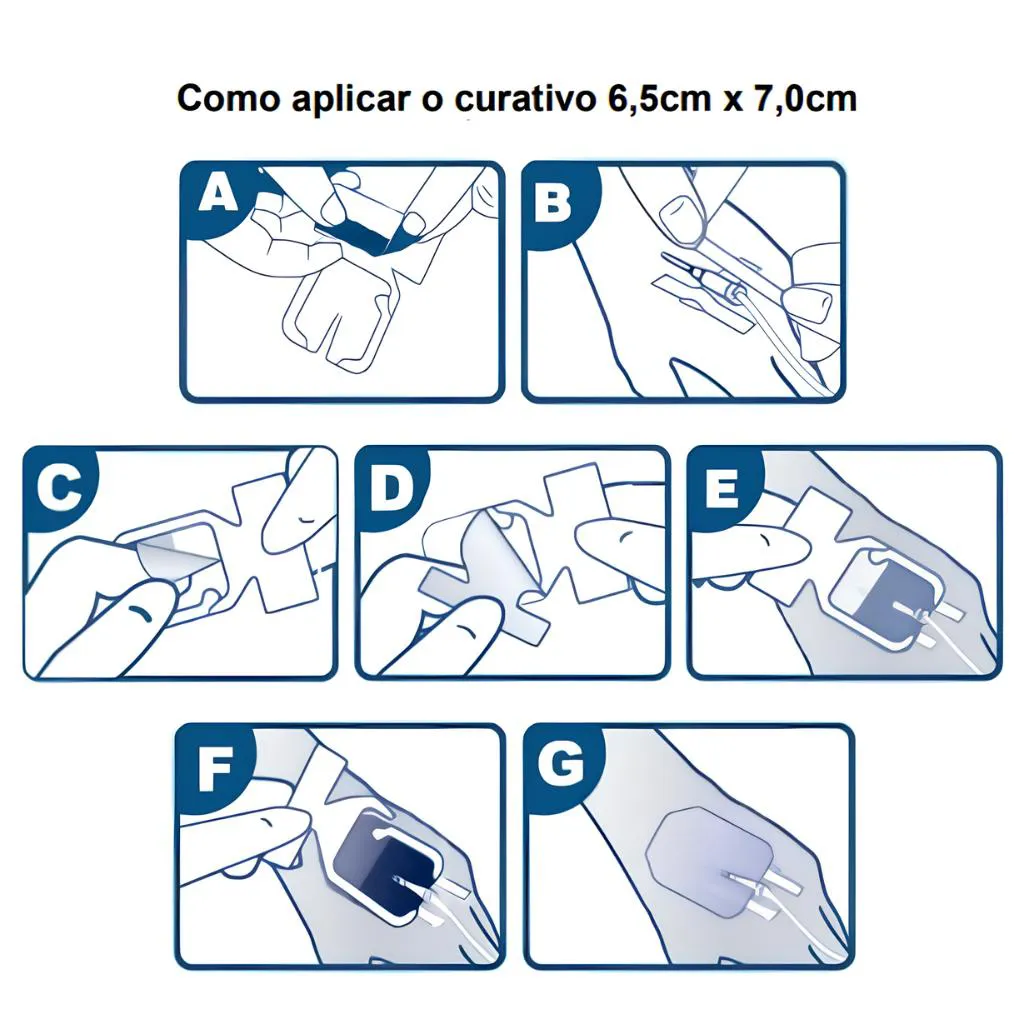 Como aplicar o curativo 6,5cm x 7,0cm

A

B

C

D

E

F

G