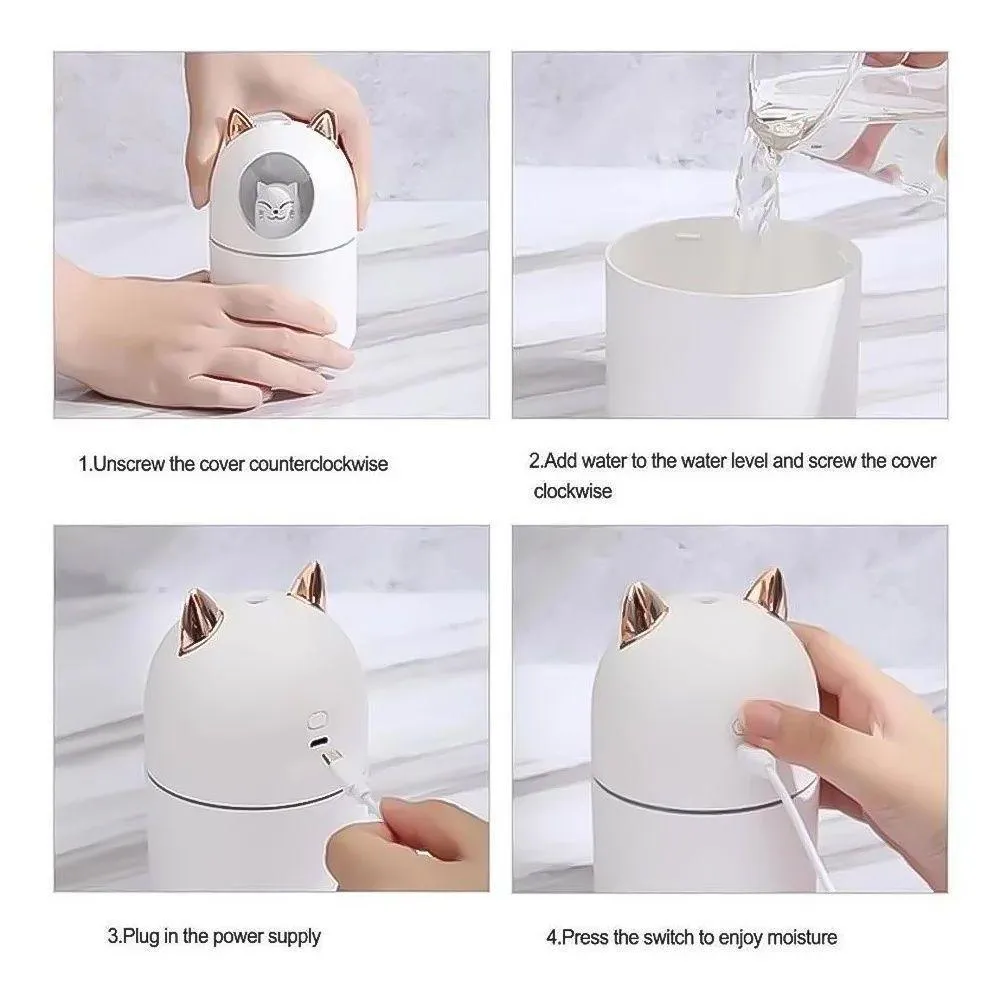 1.Unscrew the cover counterclockwise

2.Add water to the water level and screw the cover clockwise

3.Plug in the power supply

4.Press the switch to enjoy moisture