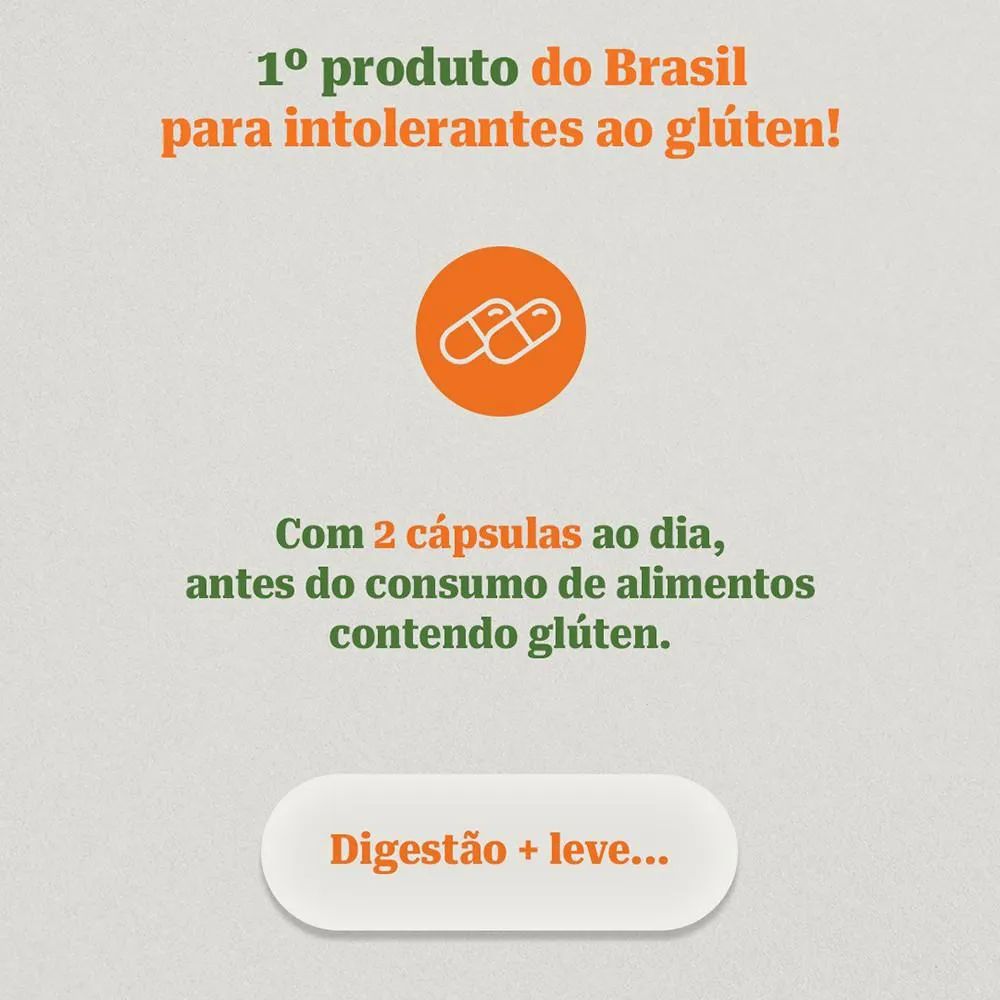 1º produto do Brasil
para intolerantes ao glúten!

Com 2 cápsulas ao dia, antes do consumo de alimentos contendo glúten.

Digestão + leve...