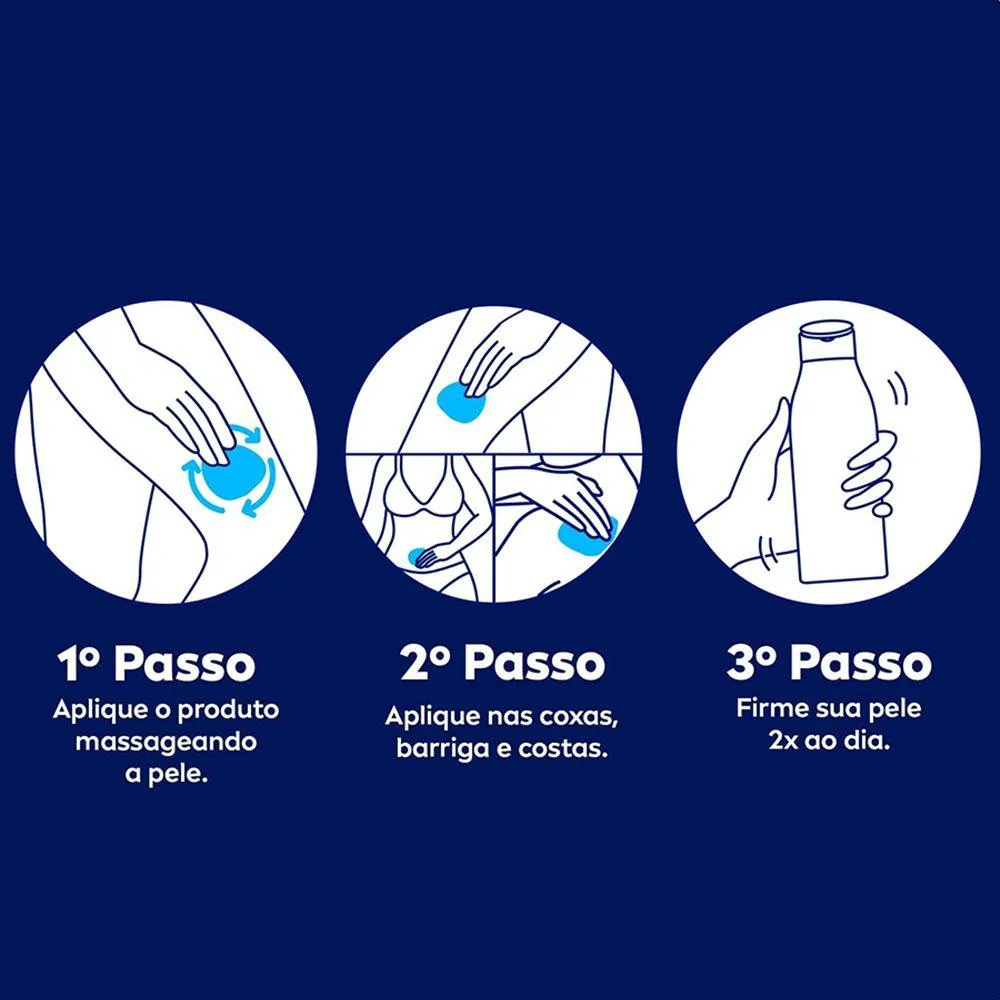 1º Passo
Aplique o produto massageando a pele.

2º Passo
Aplique nas coxas, barriga e costas.

3º Passo
Firme sua pele 2x ao dia.