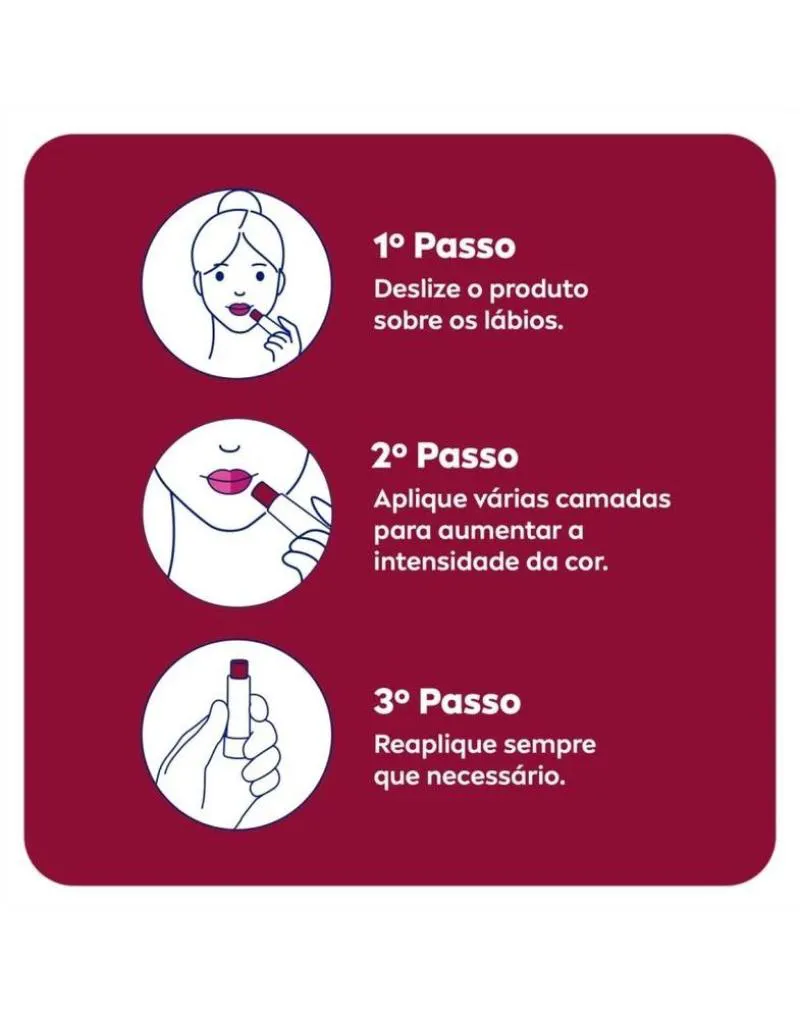 1º Passo
Deslize o produto sobre os lábios.

2º Passo
Aplique várias camadas para aumentar a intensidade da cor.

3º Passo
Reaplique sempre que necessário.