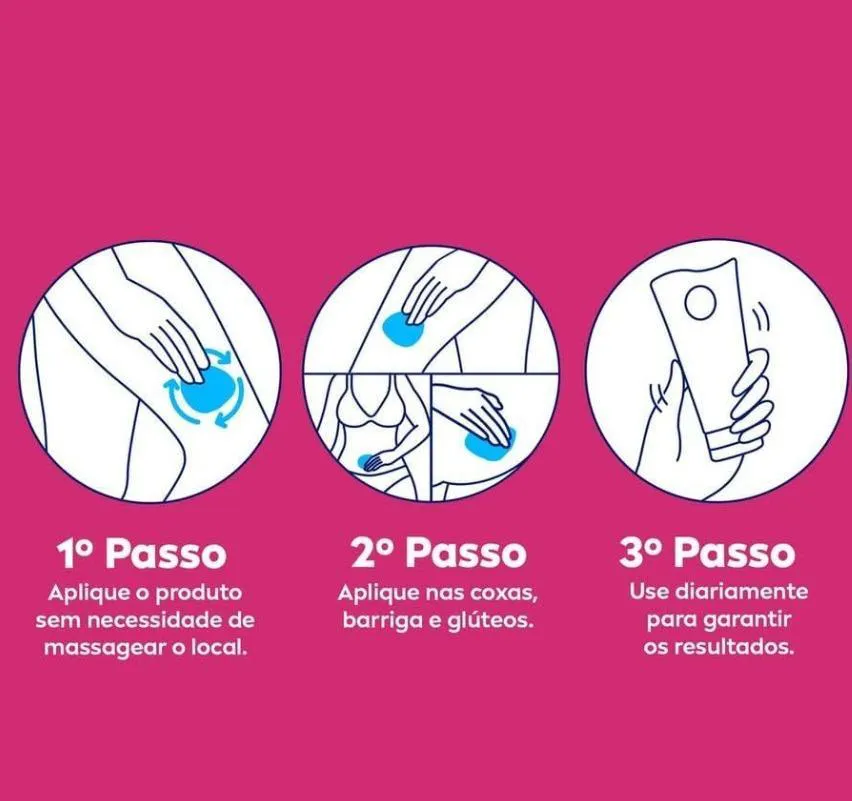 1º Passo
Aplique o produto sem necessidade de massagear o local.

2º Passo
Aplique nas coxas, barriga e glúteos.

3º Passo
Use diariamente para garantir os resultados.