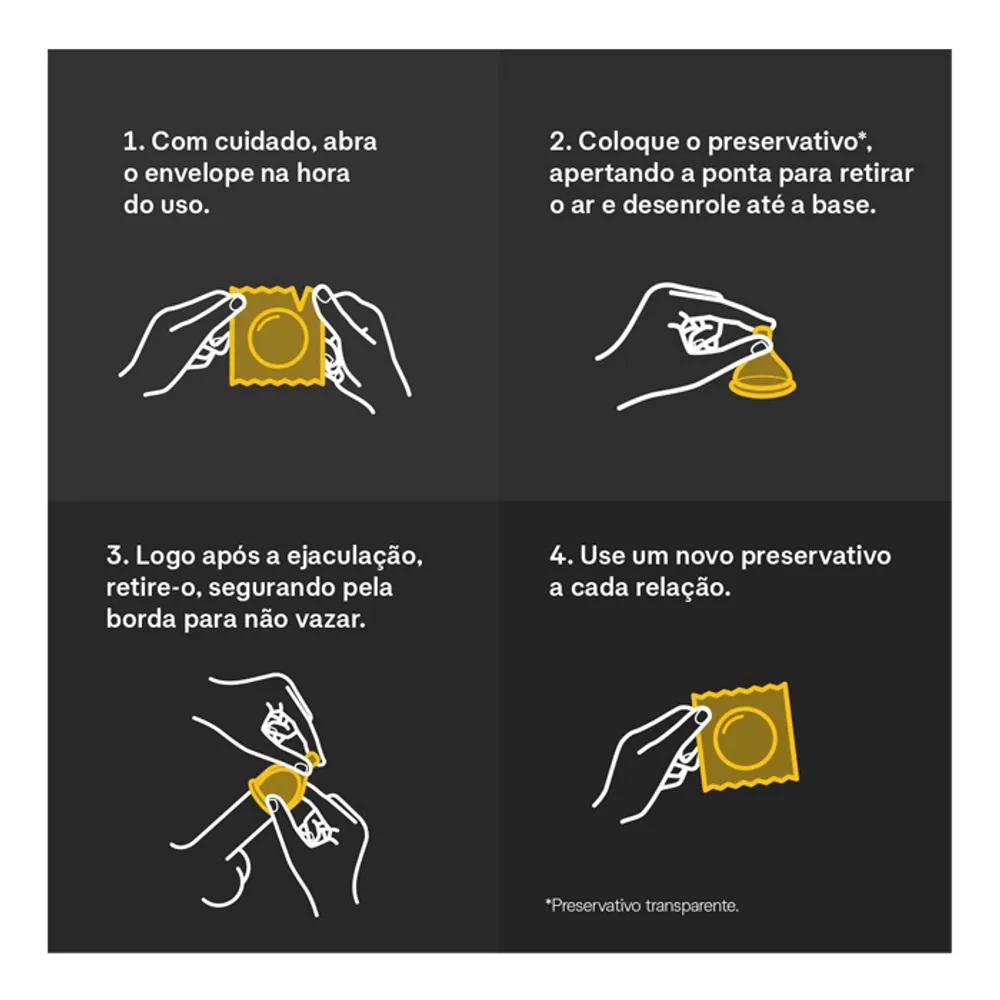 1. Com cuidado, abra o envelope na hora do uso.

2. Coloque o preservativo*, apertando a ponta para retirar o ar e desenrole até a base.

3. Logo após a ejaculação, retire-o, segurando pela borda para não vazar.

4. Use um novo preservativo a cada relação.

*Preservativo transparente.