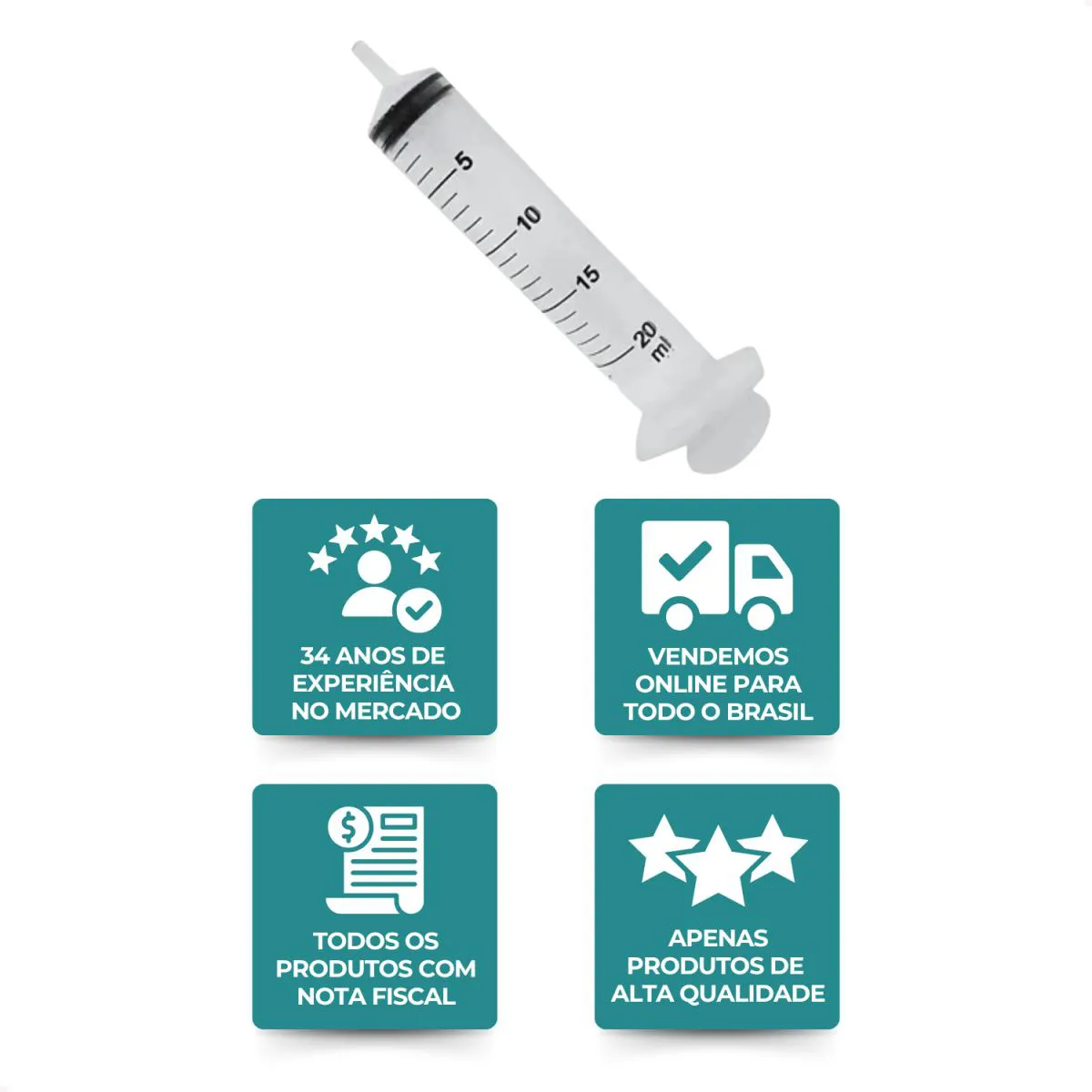 5
10
15
20
ml

34 ANOS DE EXPERIÊNCIA NO MERCADO

VENDEMOS ONLINE PARA TODO O BRASIL

$

TODOS OS PRODUTOS COM NOTA FISCAL

APENAS PRODUTOS DE ALTA QUALIDADE