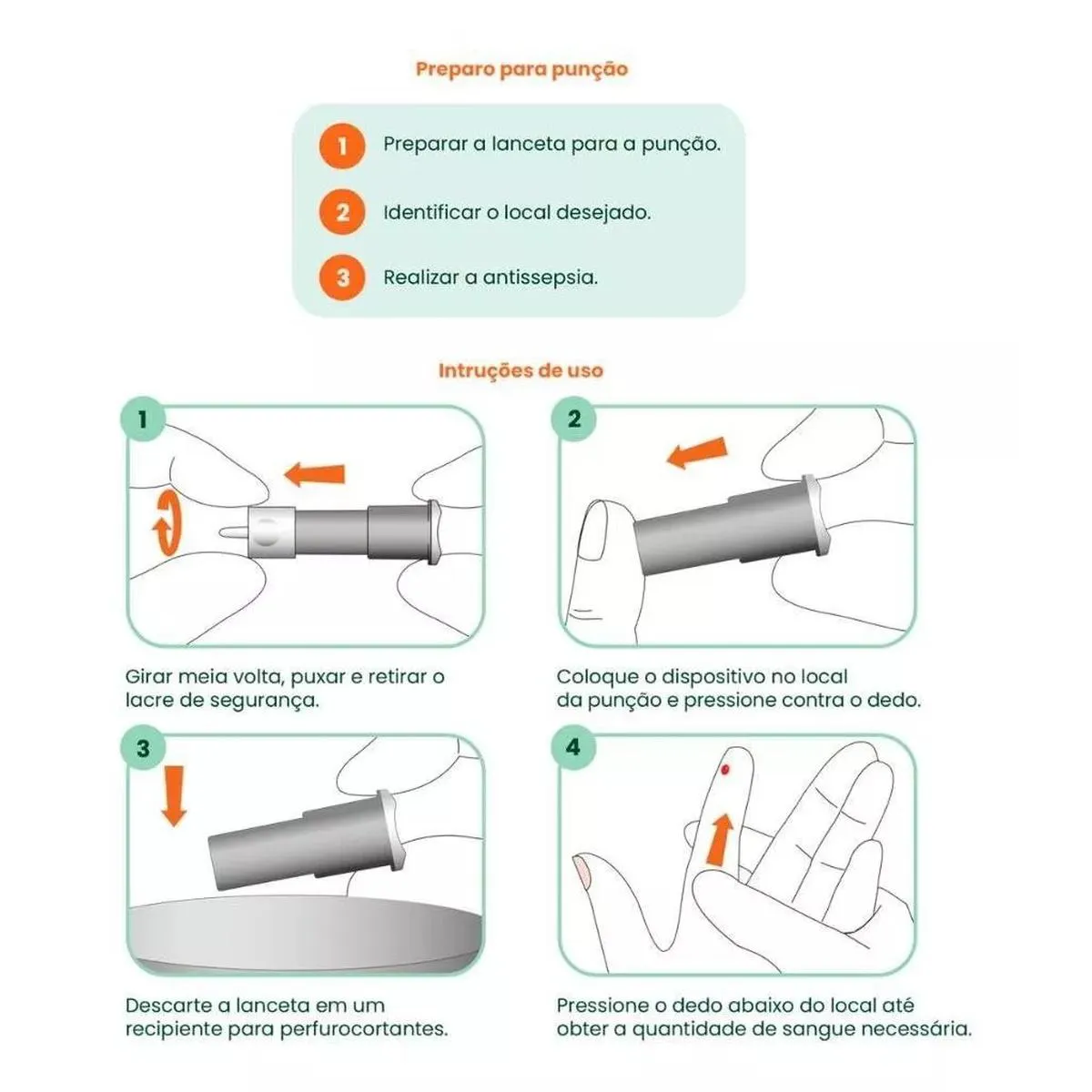 Preparo para punção

1 Preparar a lanceta para a punção.

2 Identificar o local desejado.

3 Realizar a antissepsia.

Intruções de uso

1

Girar meia volta, puxar e retirar o lacre de segurança.

2

Coloque o dispositivo no local da punção e pressione contra o dedo.

3

Descarte a lanceta em um recipiente para perfurocortantes.

4

Pressione o dedo abaixo do local até obter a quantidade de sangue necessária.