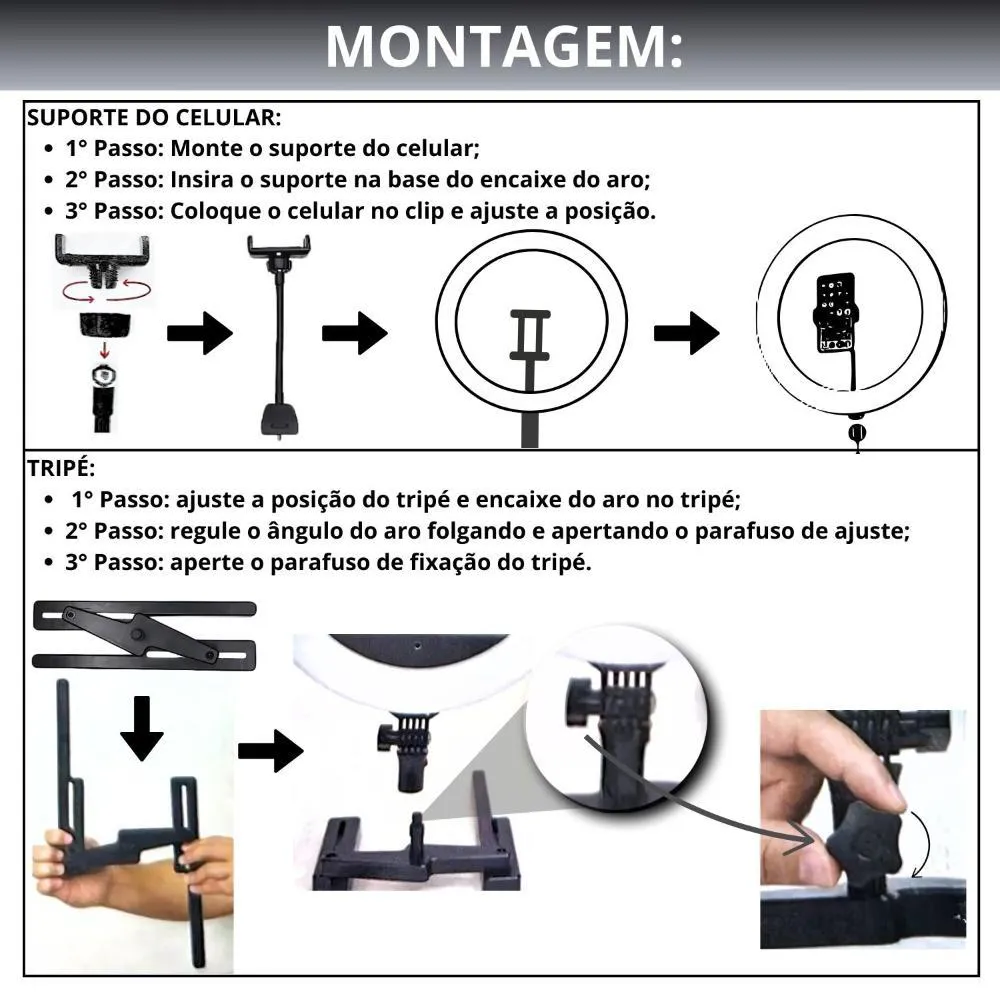 MONTAGEM:

SUPORTE DO CELULAR:
• 1° Passo: Monte o suporte do celular;
• 2° Passo: Insira o suporte na base do encaixe do aro;
• 3° Passo: Coloque o celular no clip e ajuste a posição.

TRIPÉ:
• 1° Passo: ajuste a posição do tripé e encaixe do aro no tripé;
• 2° Passo: regule o ângulo do aro folgando e apertando o parafuso de ajuste;
• 3° Passo: aperte o parafuso de fixação do tripé.