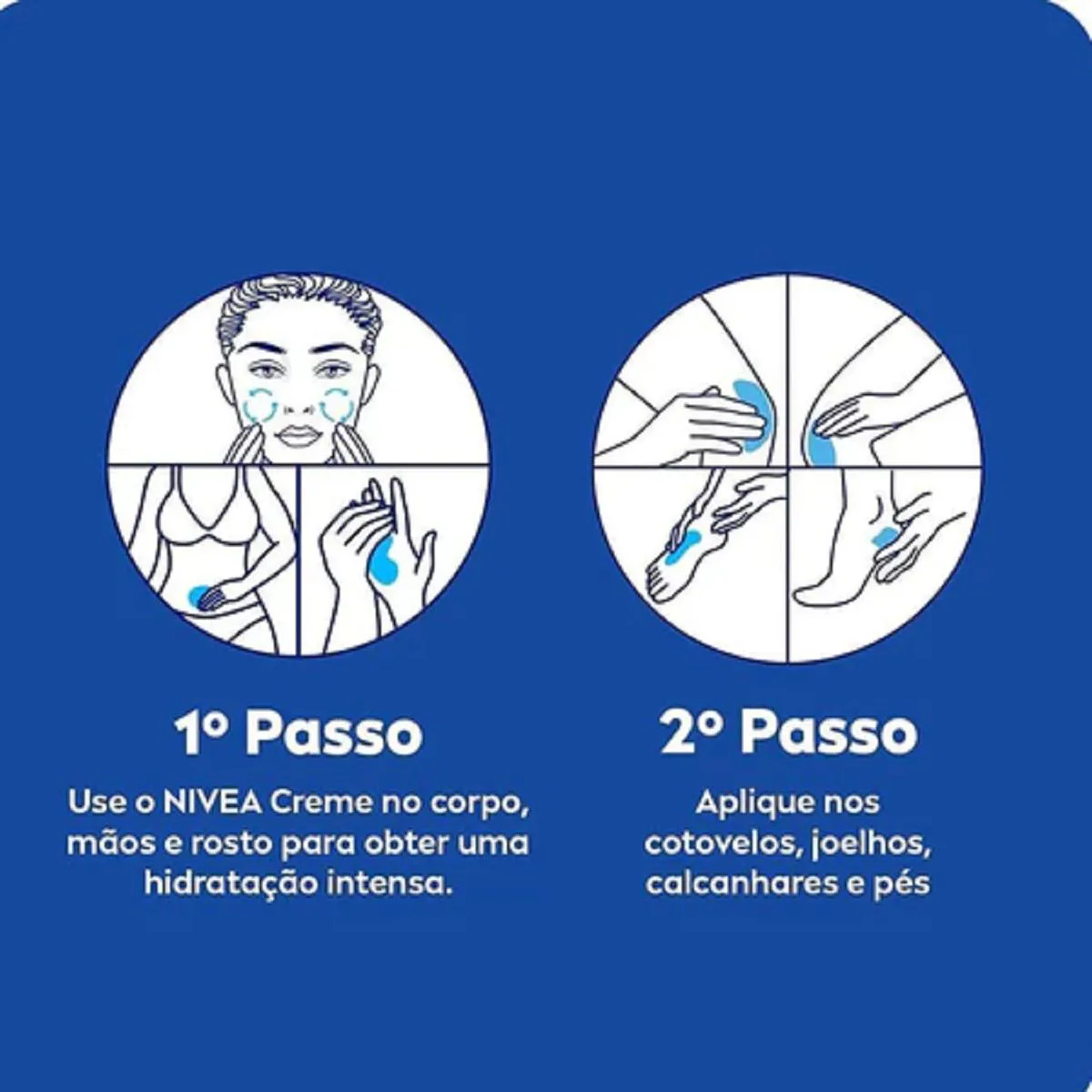 1º Passo

Use o NIVEA Creme no corpo, mãos e rosto para obter uma hidratação intensa.

2º Passo

Aplique nos cotovelos, joelhos, calcanhares e pés