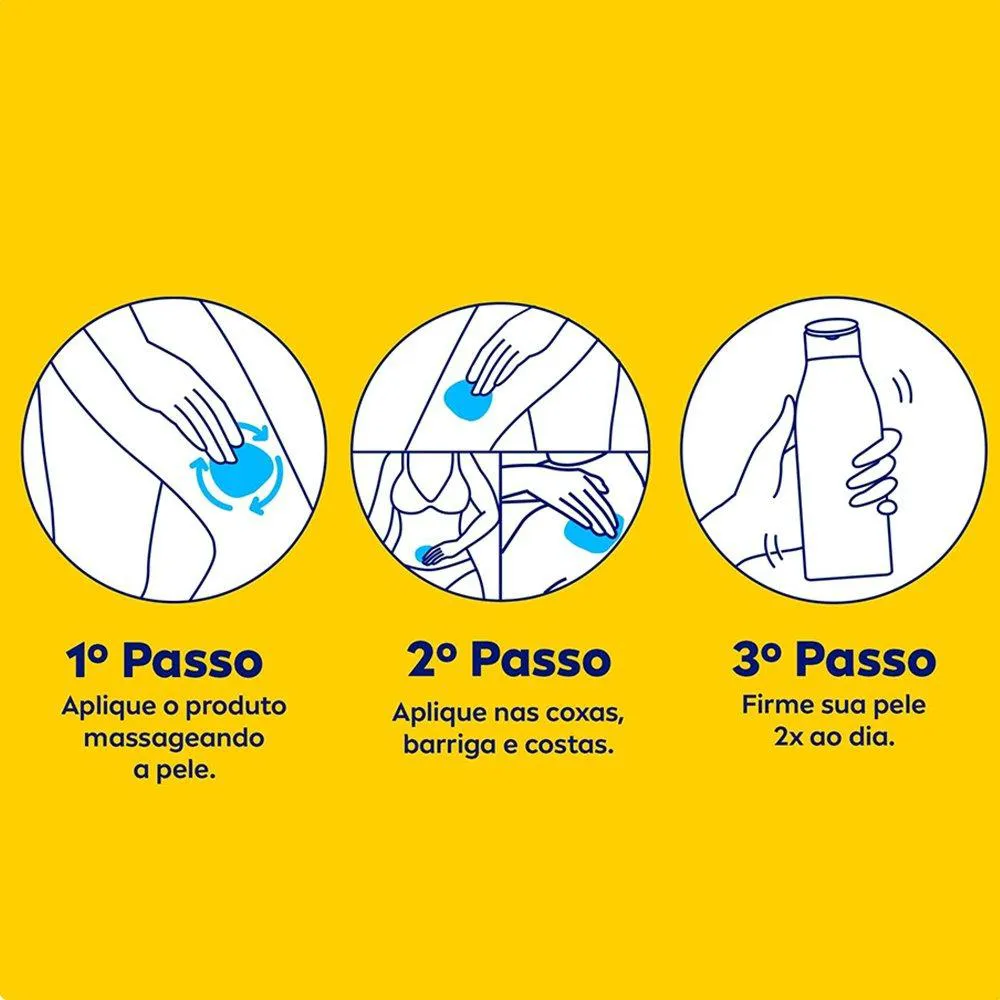 1º Passo
Aplique o produto massageando a pele.

2º Passo
Aplique nas coxas, barriga e costas.

3º Passo
Firme sua pele 2x ao dia.