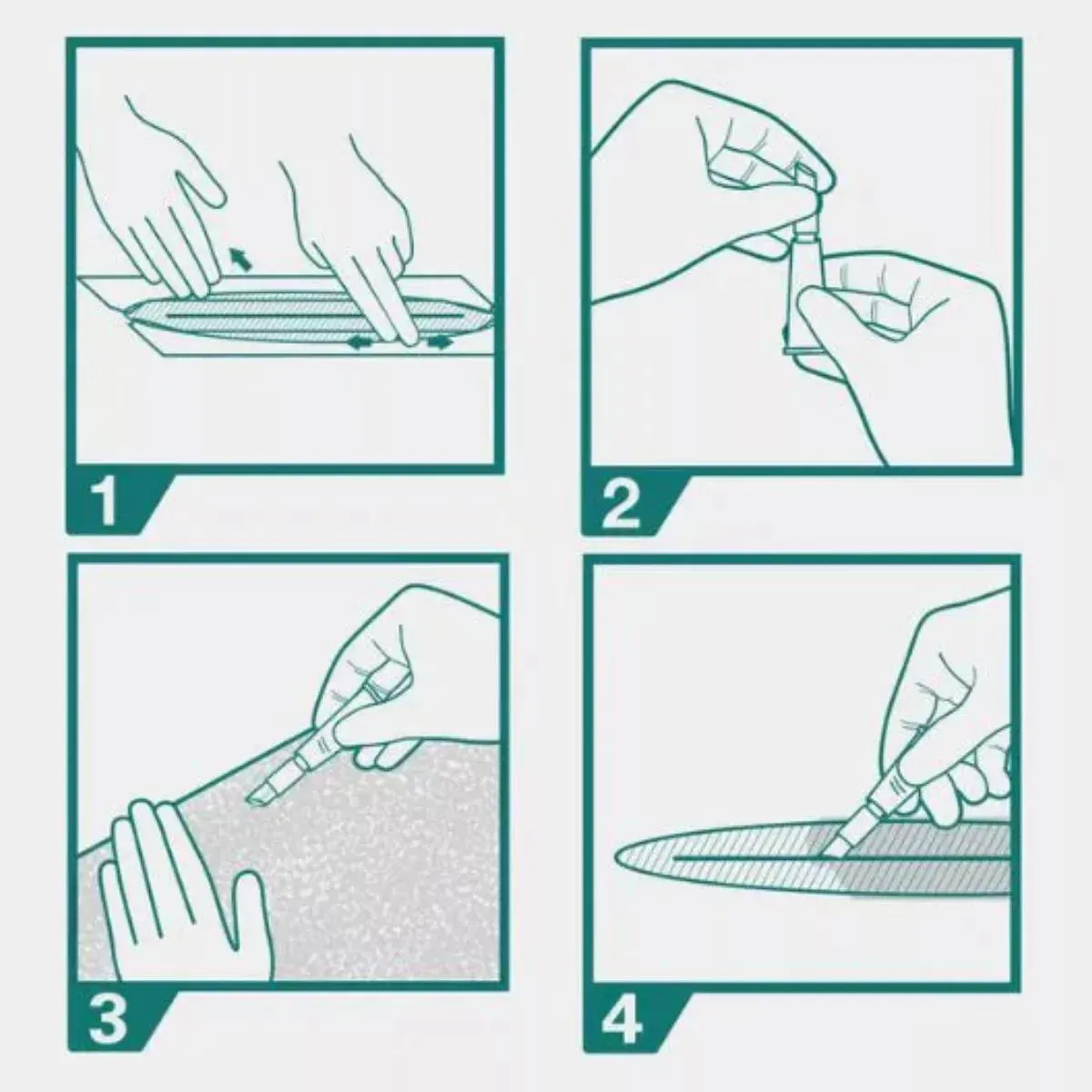 1

2

3

4