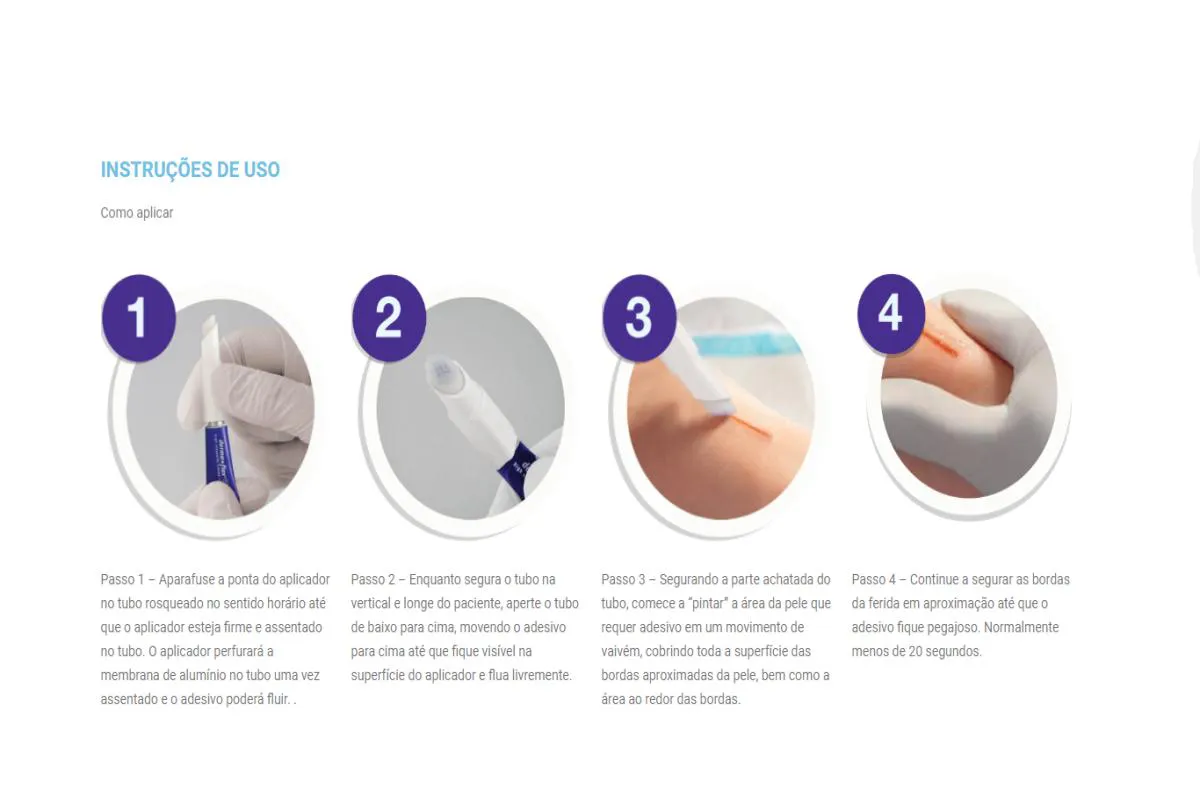 INSTRUÇÕES DE USO

Como aplicar

1

2

3

4

Passo 1 – Aparafuse a ponta do aplicador no tubo rosqueado no sentido horário até que o aplicador esteja firme e assentado no tubo. O aplicador perfurará a membrana de alumínio no tubo uma vez assentado e o adesivo poderá fluir. .

Passo 2 – Enquanto segura o tubo na vertical e longe do paciente, aperte o tubo de baixo para cima, movendo o adesivo para cima até que fique visível na superfície do aplicador e flua livremente.

Passo 3 – Segurando a parte achatada do tubo, comece a "pintar" a área da pele que requer adesivo em um movimento de vaivém, cobrindo toda a superfície das bordas aproximadas da pele, bem como a área ao redor das bordas.

Passo 4 – Continue a segurar as bordas da ferida em aproximação até que o adesivo fique pegajoso. Normalmente menos de 20 segundos.