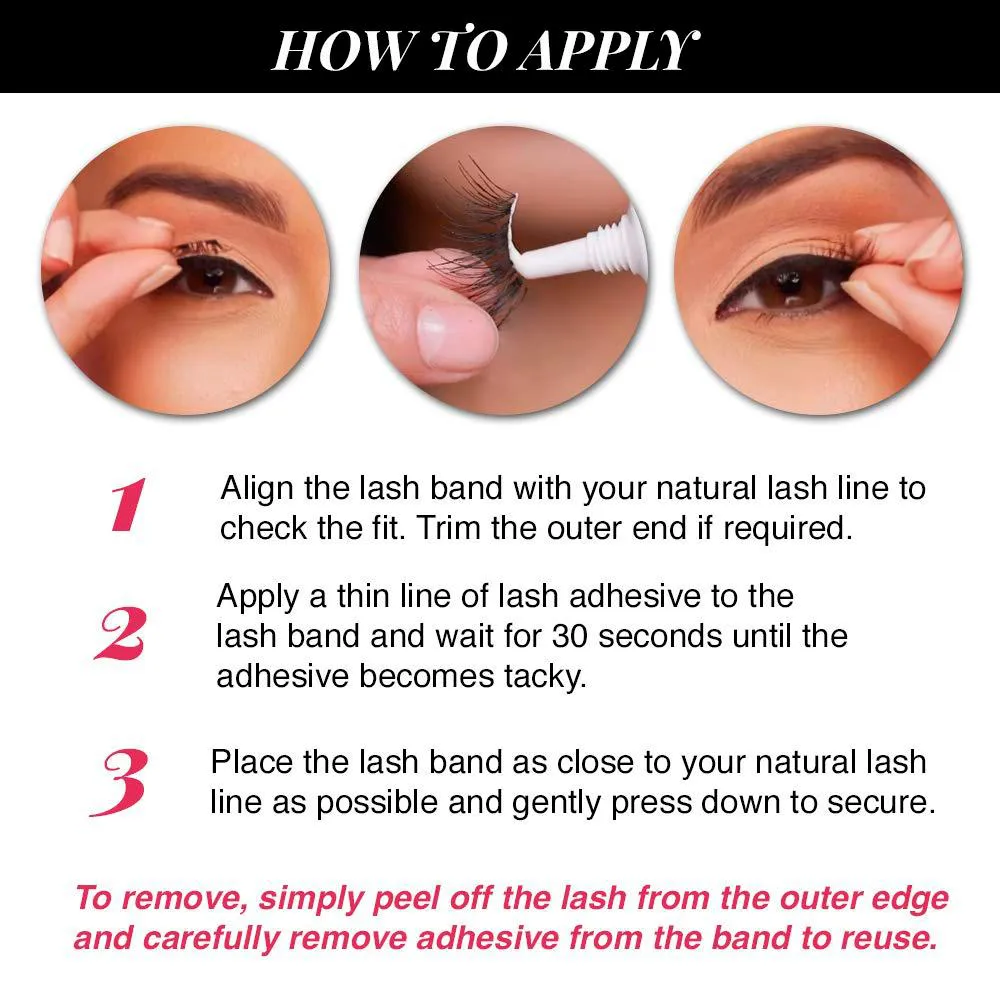 HOW TO APPLY

1 Align the lash band with your natural lash line to check the fit. Trim the outer end if required.

2 Apply a thin line of lash adhesive to the lash band and wait for 30 seconds until the adhesive becomes tacky.

3 Place the lash band as close to your natural lash line as possible and gently press down to secure.

To remove, simply peel off the lash from the outer edge and carefully remove adhesive from the band to reuse.