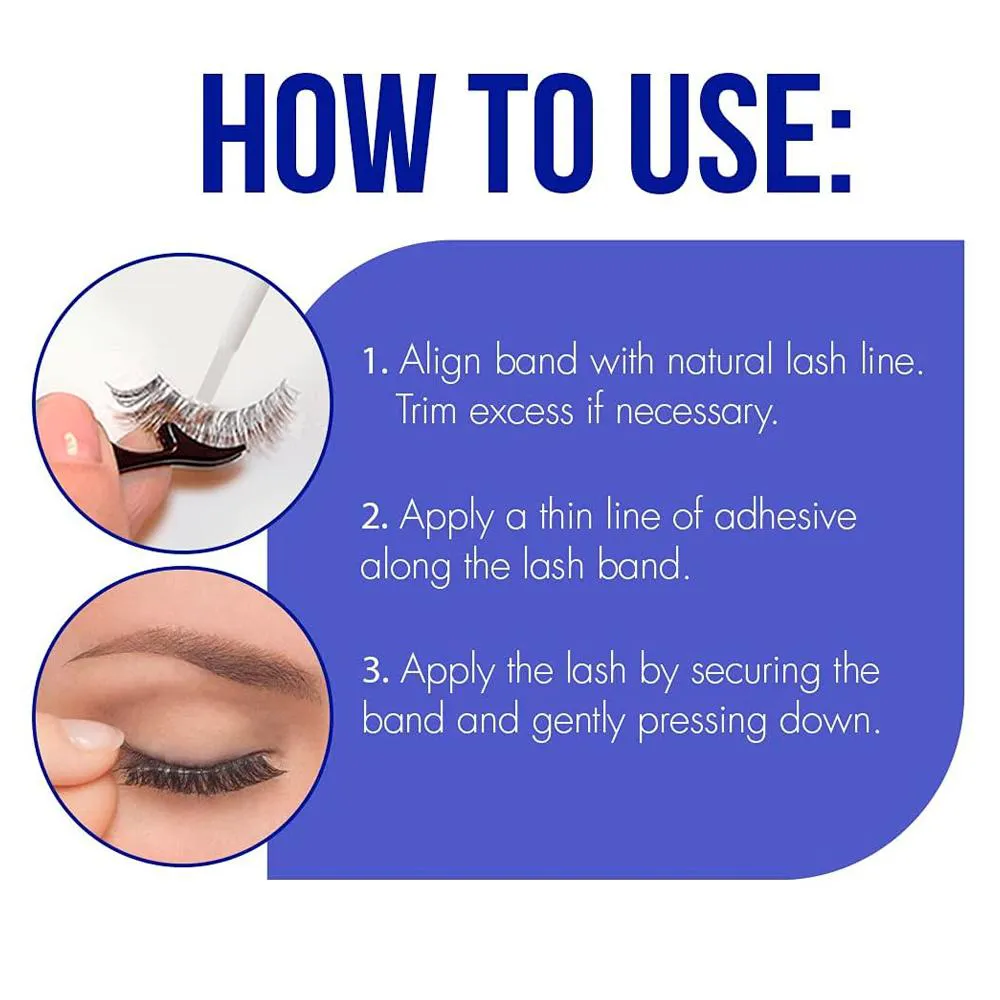 HOW TO USE:

1. Align band with natural lash line. Trim excess if necessary.

2. Apply a thin line of adhesive along the lash band.

3. Apply the lash by securing the band and gently pressing down.