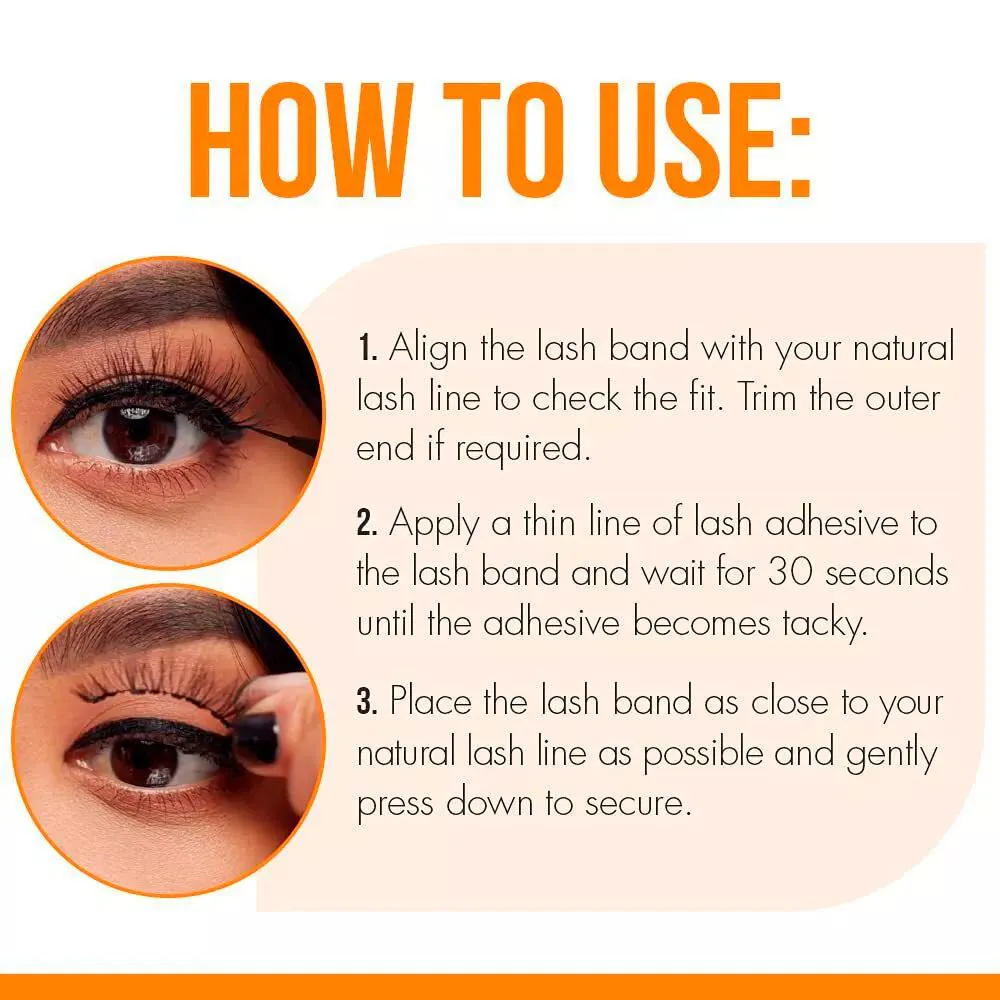 HOW TO USE:

1. Align the lash band with your natural lash line to check the fit. Trim the outer end if required.

2. Apply a thin line of lash adhesive to the lash band and wait for 30 seconds until the adhesive becomes tacky.

3. Place the lash band as close to your natural lash line as possible and gently press down to secure.