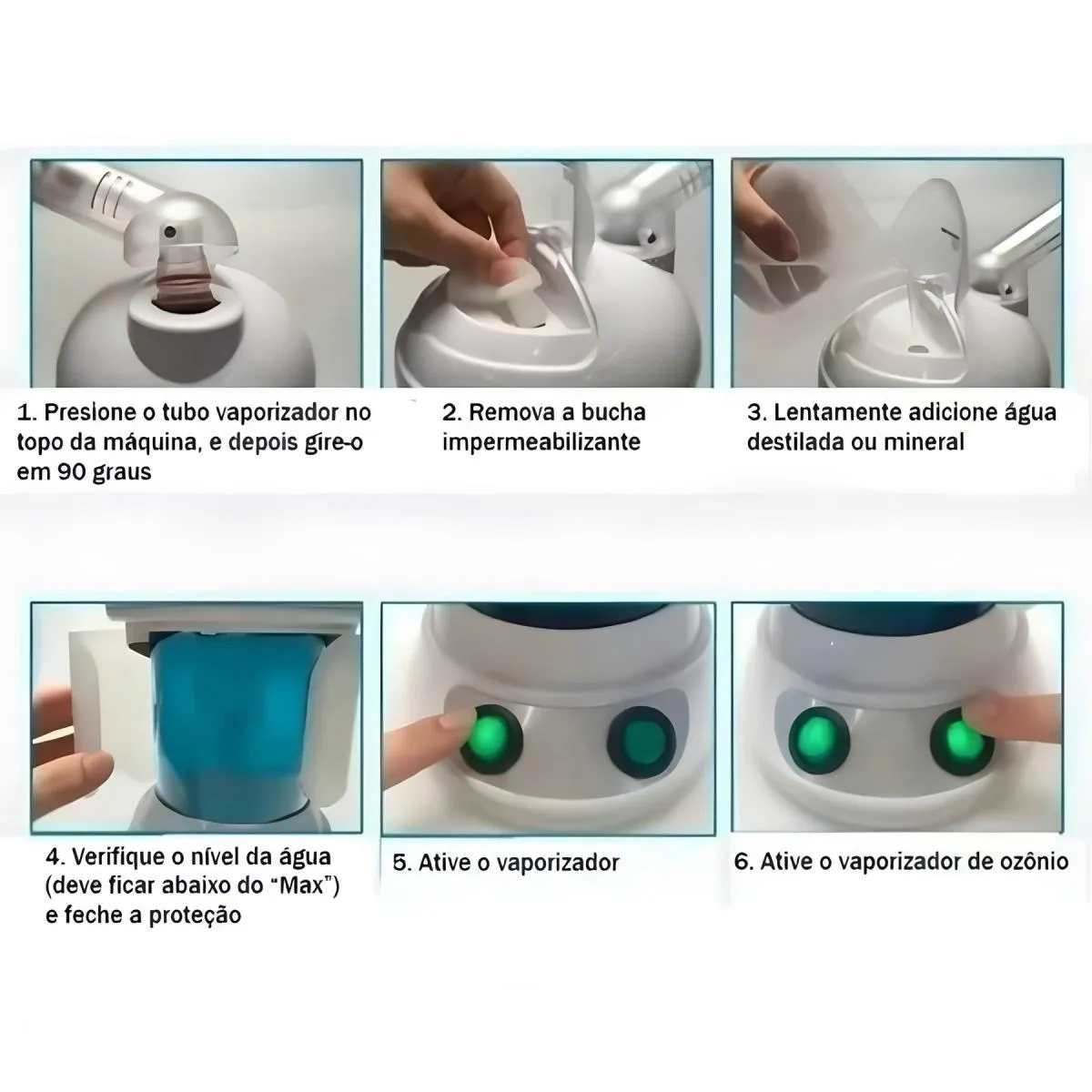 1. Presione o tubo vaporizador no topo da máquina, e depois gire-o em 90 graus

2. Remova a bucha impermeabilizante

3. Lentamente adicione água destilada ou mineral

4. Verifique o nível da água (deve ficar abaixo do "Max") e feche a proteção

5. Ative o vaporizador

6. Ative o vaporizador de ozônio