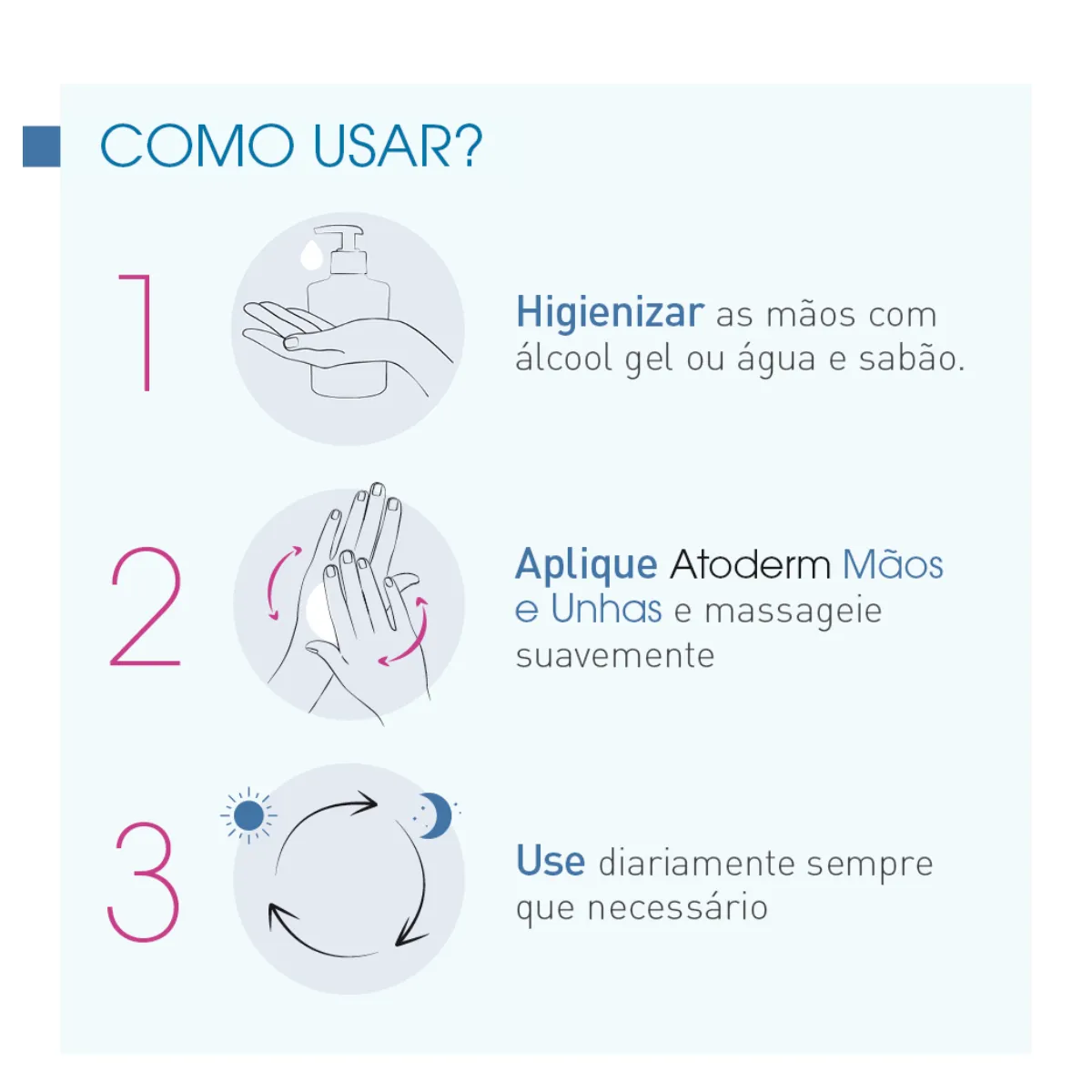 COMO USAR?

1

Higienizar as mãos com álcool gel ou água e sabão.

2

Aplique Atoderm Mãos e Unhas e massageie suavemente

3

Use diariamente sempre que necessário