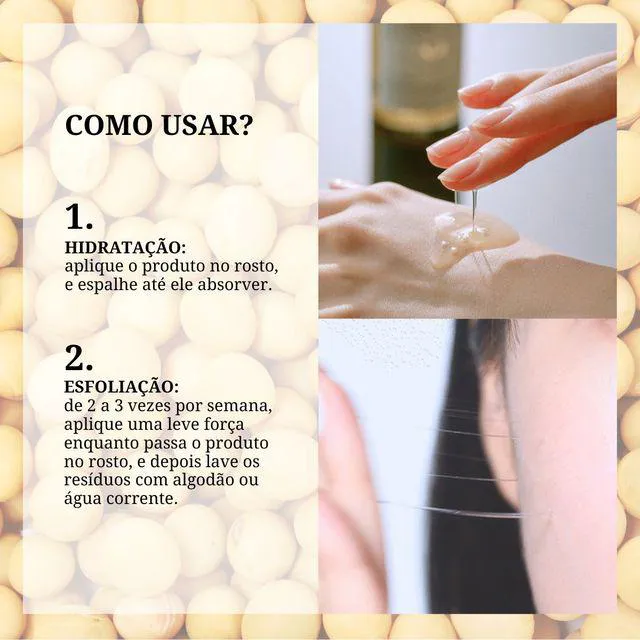 COMO USAR?

1.
HIDRATAÇÃO:
aplique o produto no rosto, e espalhe até ele absorver.

2.
ESFOLIAÇÃO:
de 2 a 3 vezes por semana, aplique uma leve força enquanto passa o produto no rosto, e depois lave os resíduos com algodão ou água corrente.