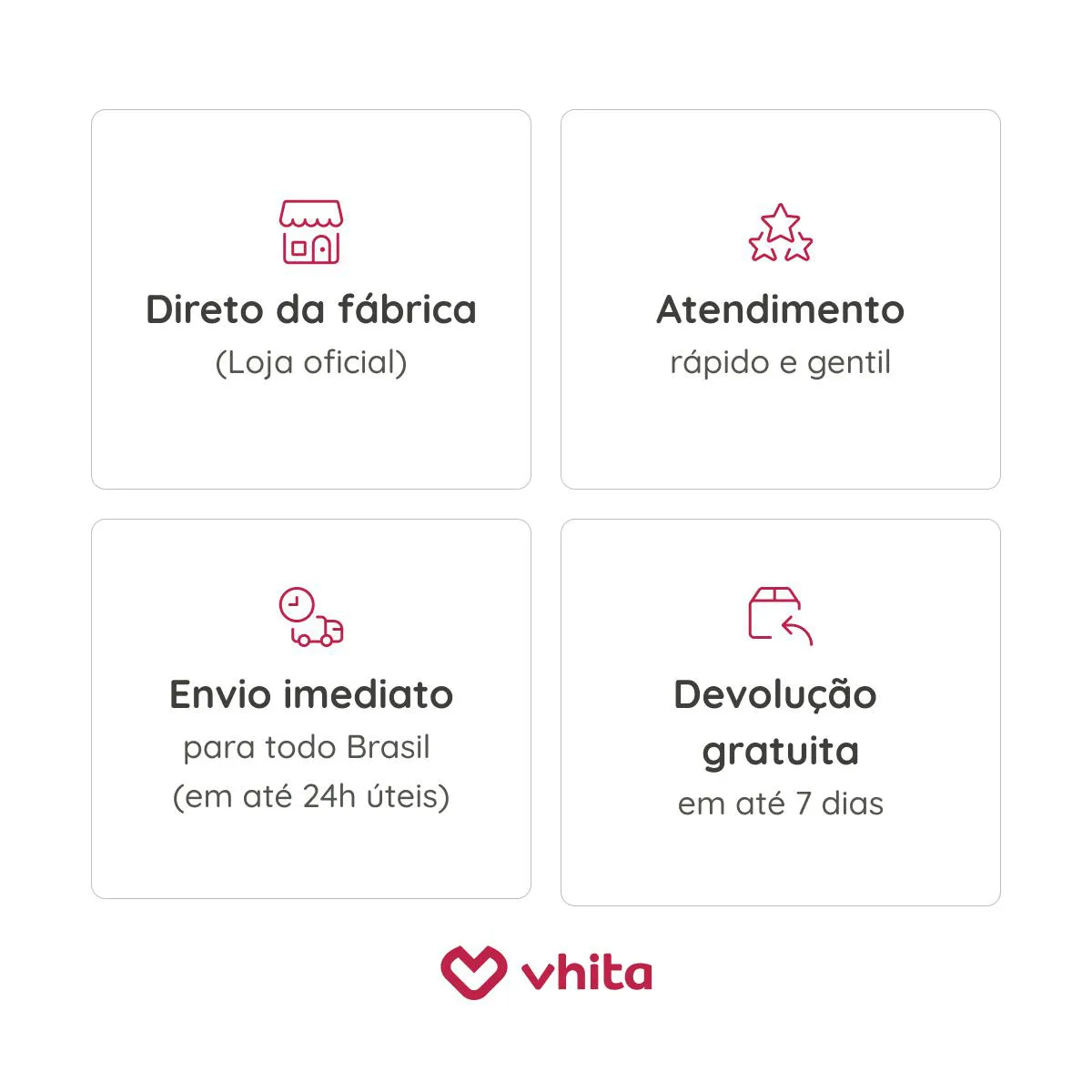 Direto da fábrica
(Loja oficial)

Atendimento
rápido e gentil

Envio imediato
para todo Brasil
(em até 24h úteis)

Devolução
gratuita
em até 7 dias

vhita