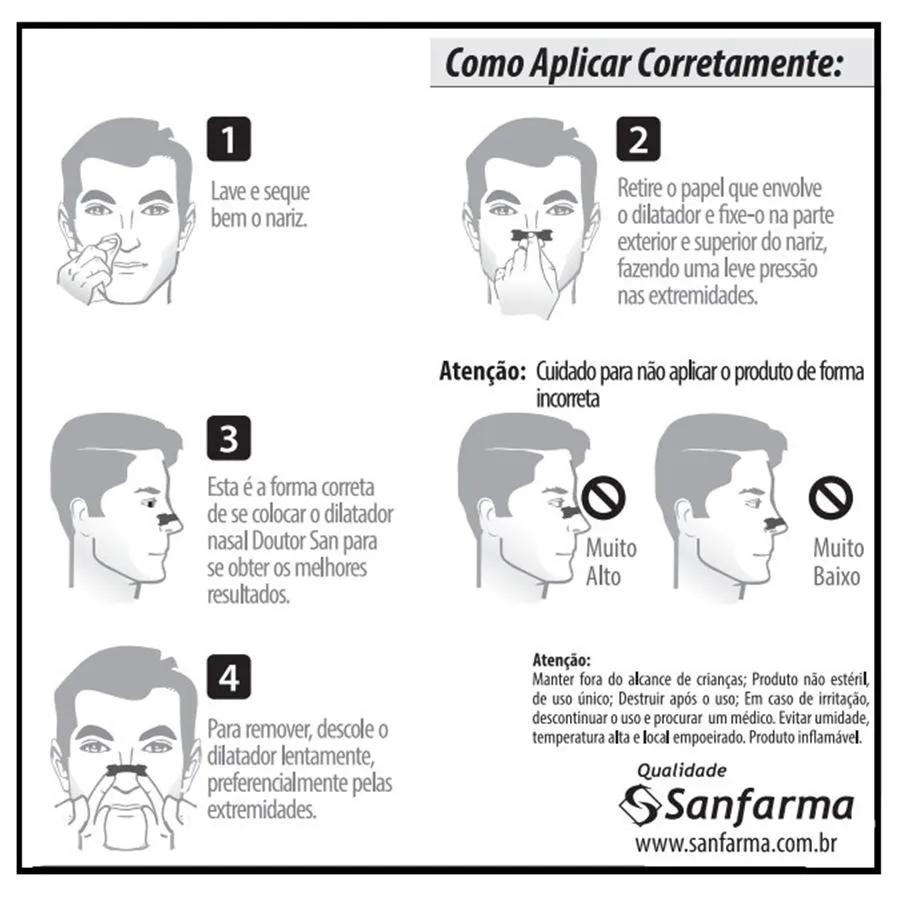 Como Aplicar Corretamente:

1

Lave e seque bem o nariz.

2

Retire o papel que envolve o dilatador e fixe-o na parte exterior e superior do nariz, fazendo uma leve pressão nas extremidades.

Atenção: Cuidado para não aplicar o produto de forma incorreta

3

Esta é a forma correta de se colocar o dilatador nasal Doutor San para se obter os melhores resultados.

Muito Alto

Muito Baixo

4

Para remover, descole o dilatador lentamente, preferencialmente pelas extremidades.

Atenção:
Manter fora do alcance de crianças; Produto não estéril, de uso único; Destruir após o uso; Em caso de irritação, descontinuar o uso e procurar um médico. Evitar umidade, temperatura alta e local empoeirado. Produto inflamável.

Qualidade
Sanfarma
www.sanfarma.com.br