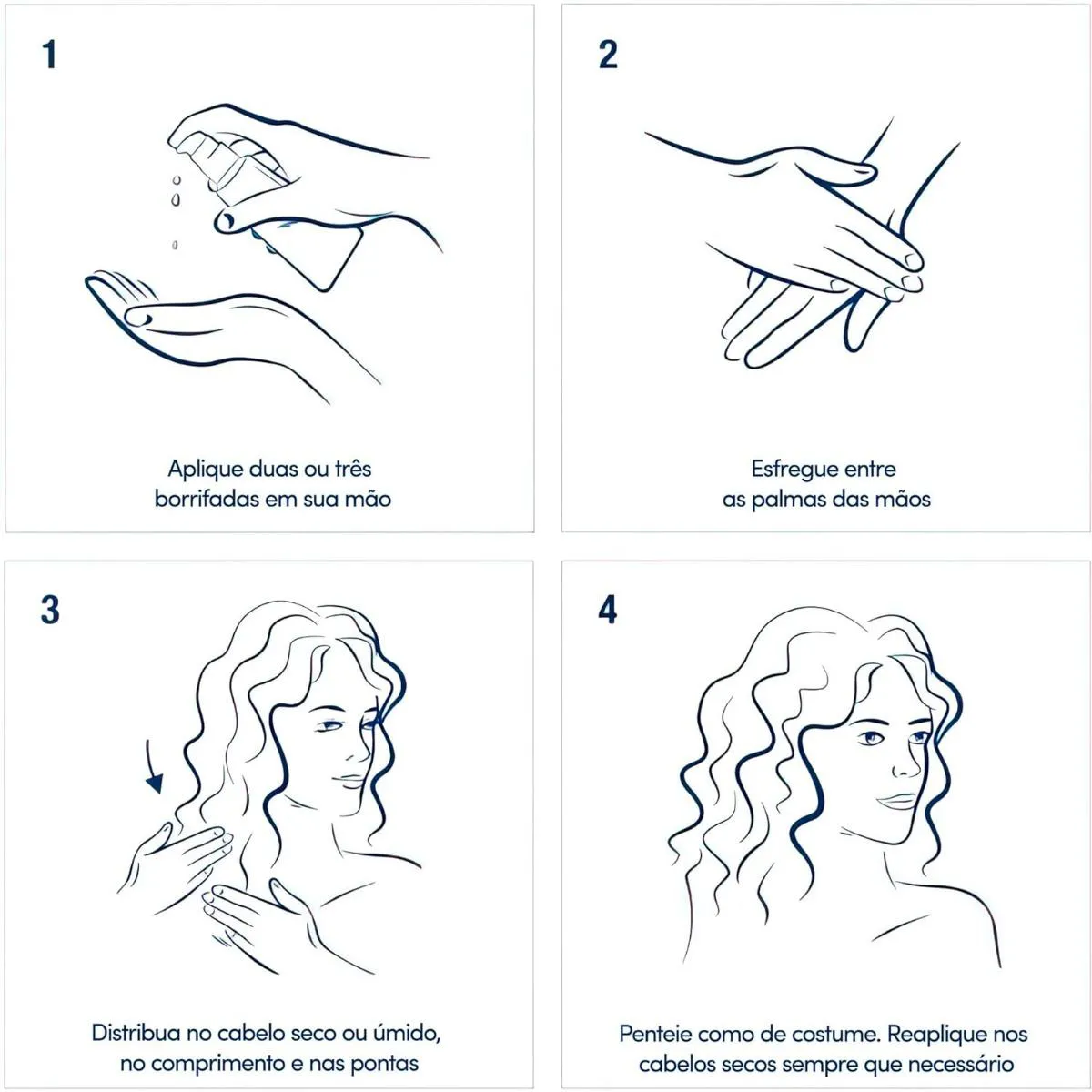 1

Aplique duas ou três borrifadas em sua mão

2

Esfregue entre as palmas das mãos

3

Distribua no cabelo seco ou úmido, no comprimento e nas pontas

4

Penteie como de costume. Reaplique nos cabelos secos sempre que necessário