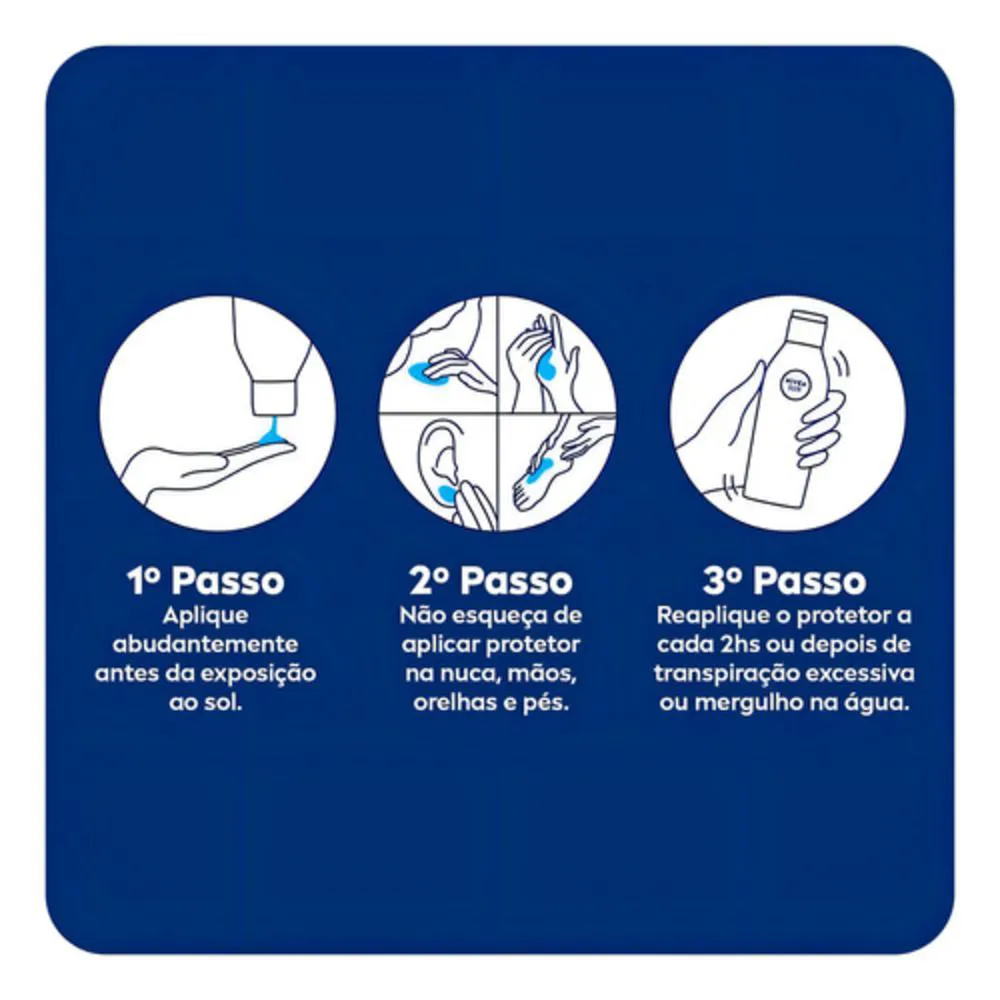 NIVEA SUN

1º Passo
Aplique abudantemente antes da exposição ao sol.

2º Passo
Não esqueça de aplicar protetor na nuca, mãos, orelhas e pés.

3º Passo
Reaplique o protetor a cada 2hs ou depois de transpiração excessiva ou mergulho na água.