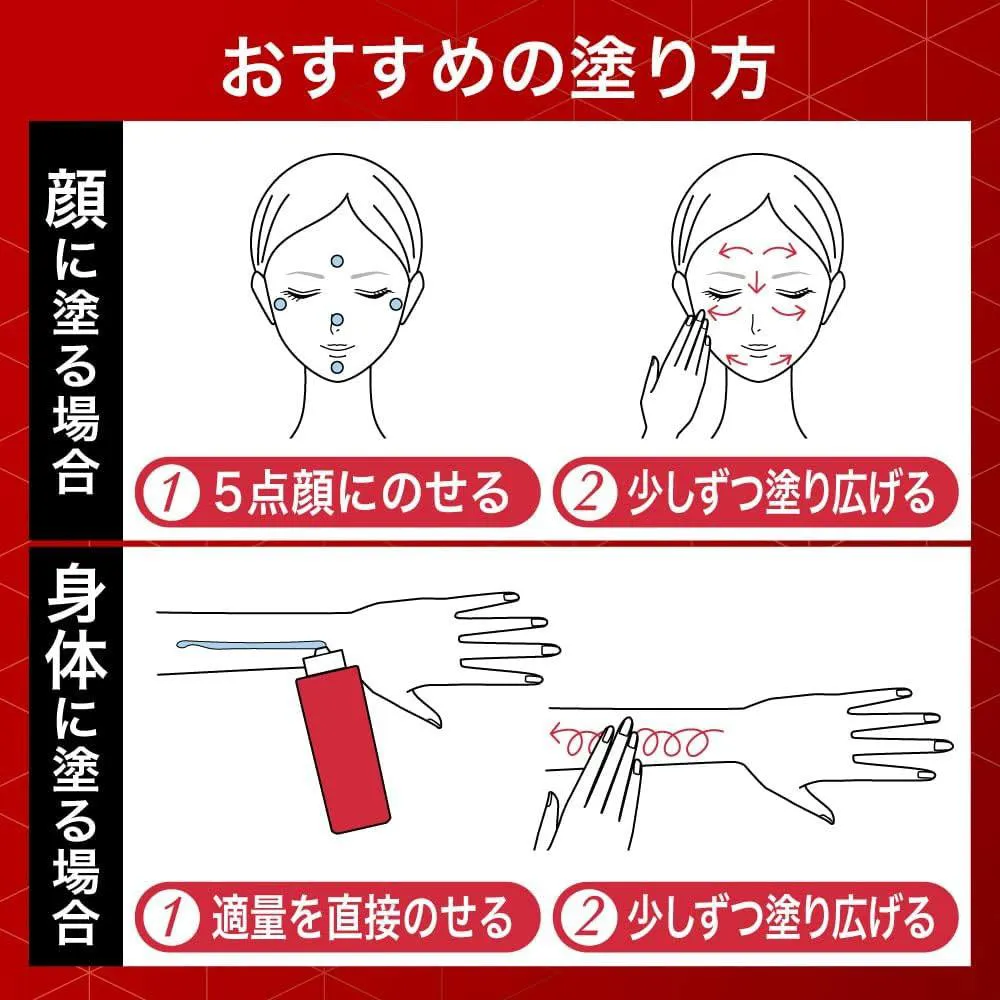 おすすめの塗り方

顔に塗る場合

1 5点顔にのせる

2 少しずつ塗り広げる

身体に塗る場合

1 適量を直接のせる

2 少しずつ塗り広げる