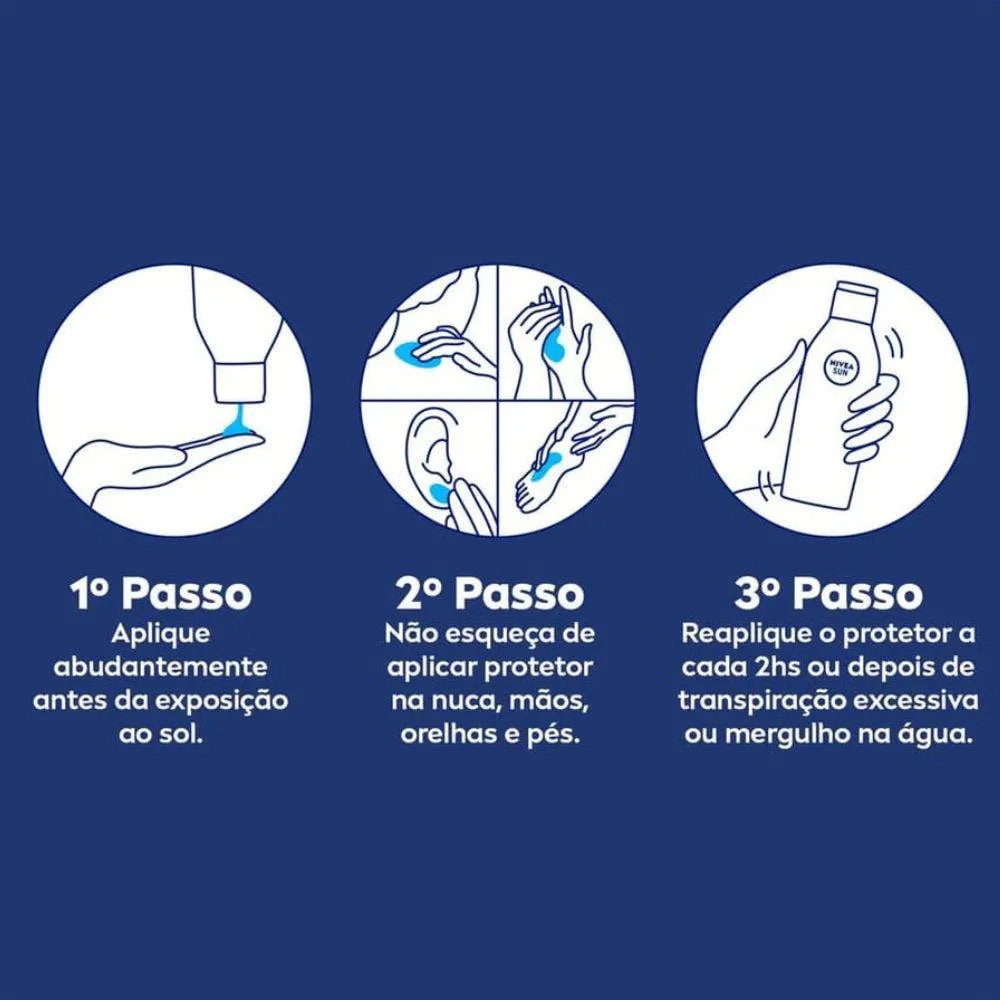 NIVEA SUN

1º Passo
Aplique abudantemente antes da exposição ao sol.

2º Passo
Não esqueça de aplicar protetor na nuca, mãos, orelhas e pés.

3º Passo
Reaplique o protetor a cada 2hs ou depois de transpiração excessiva ou mergulho na água.